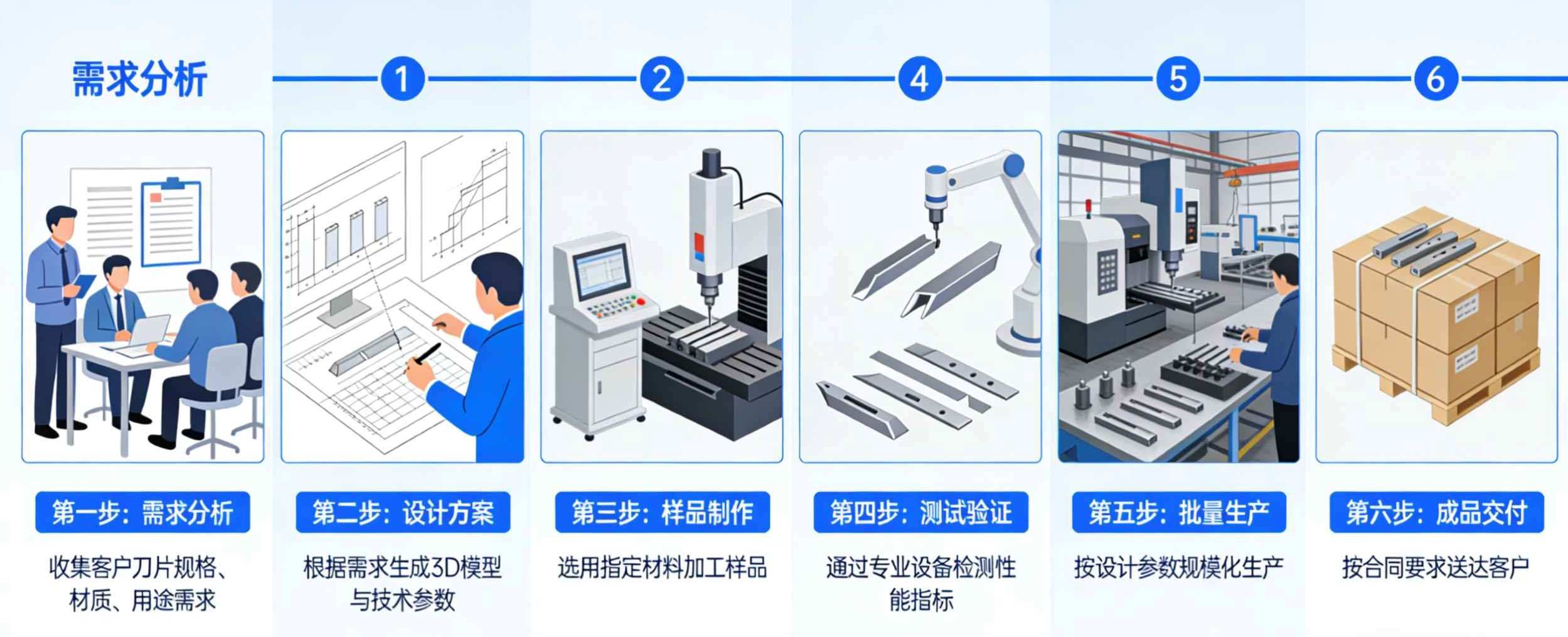 需求分析

1

2

4

5

6

第一步：需求分析

收集客户刀片规格、材质、用途需求

第二步：设计方案

根据需求生成3D模型与技术参数

第三步：样品制作

选用指定材料加工样品

第四步：测试验证

通过专业设备检测性能指标

第五步：批量生产

按设计参数规模化生产

第六步：成品交付

按合同要求送达客户