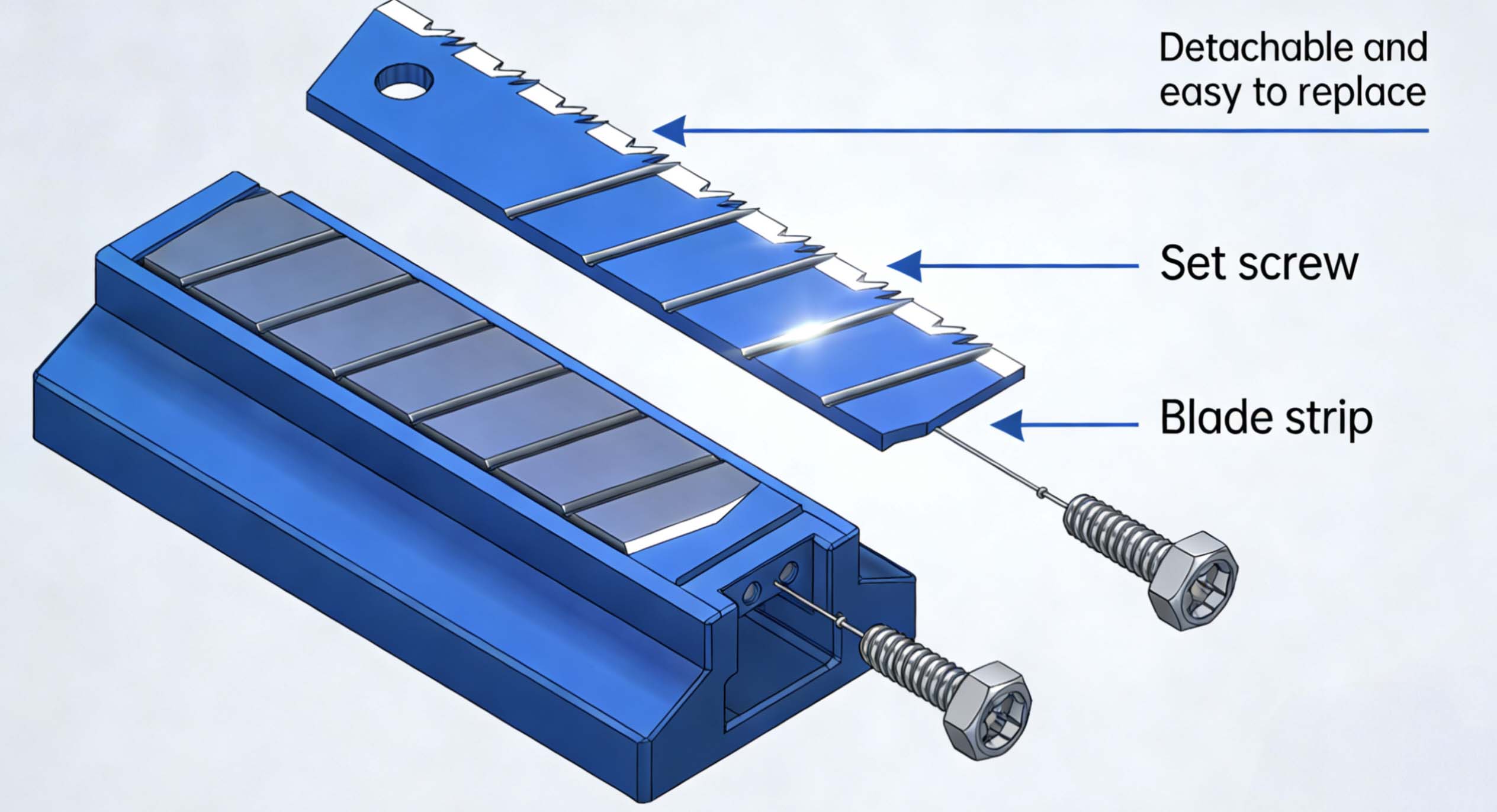 Detachable and easy to replace

Set screw

Blade strip