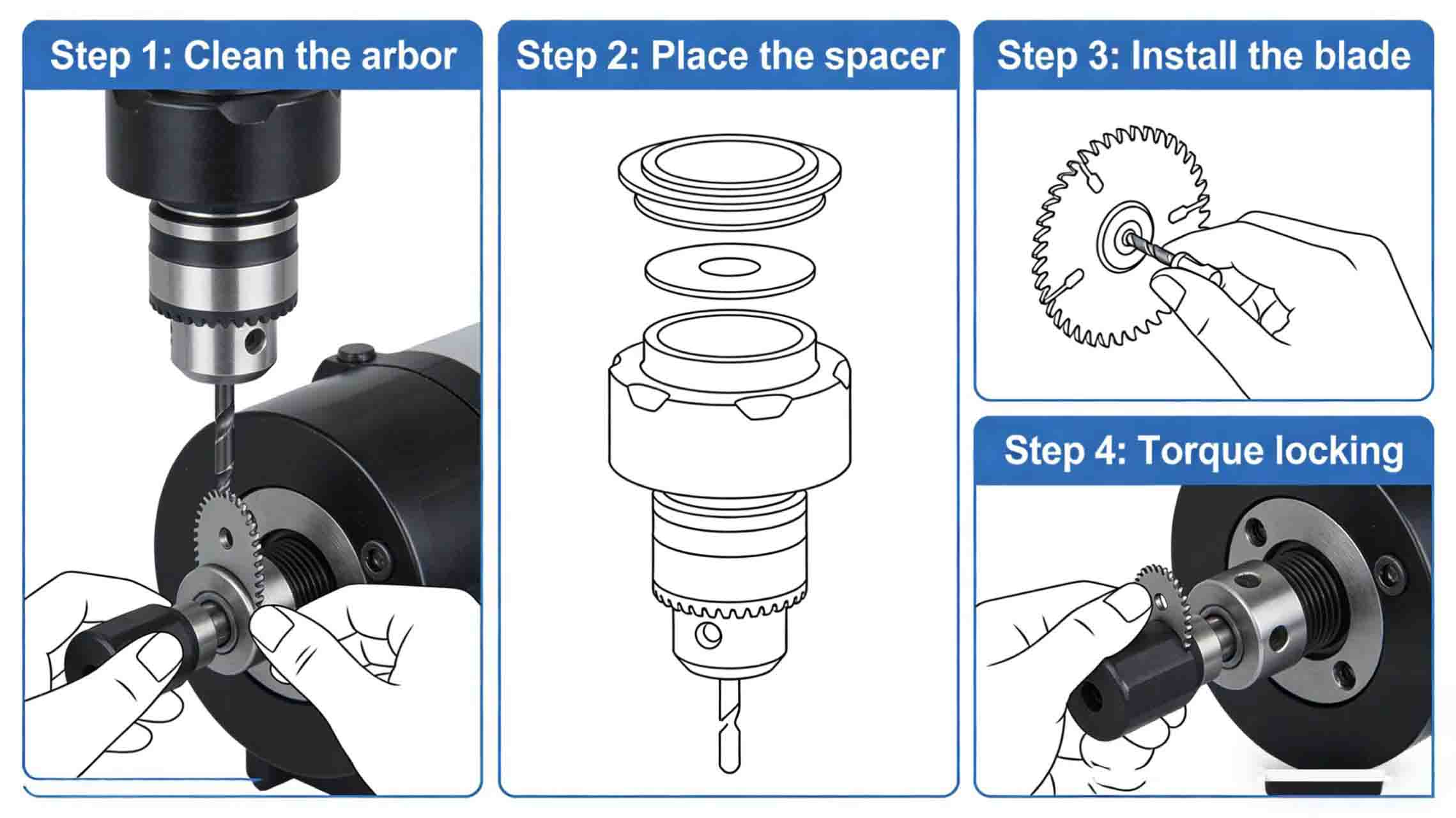 Step 1: Clean the arbor

Step 2: Place the spacer

Step 3: Install the blade

Step 4: Torque locking